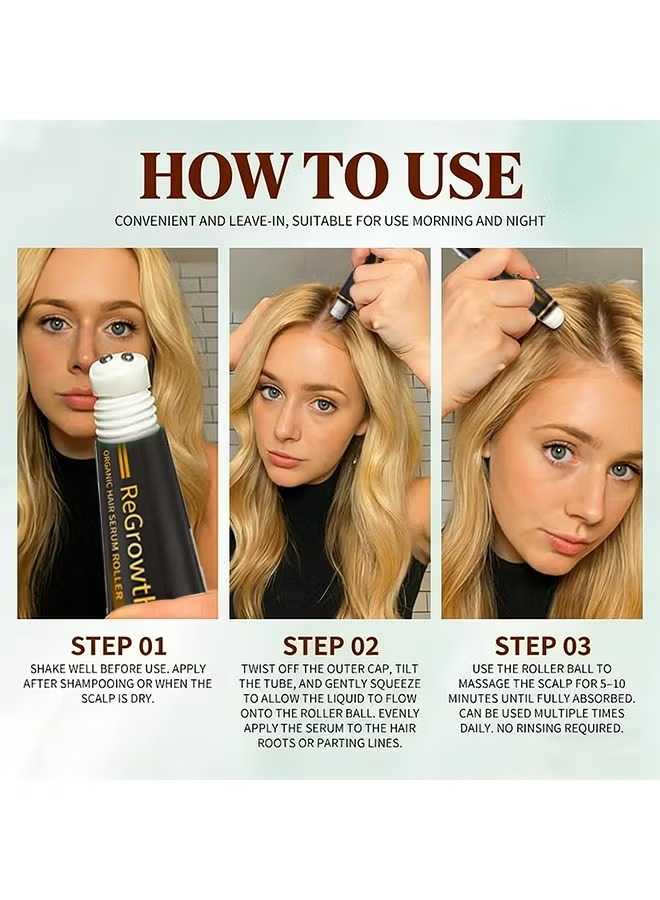 HOW TO USE

CONVENIENT AND LEAVE-IN, SUITABLE FOR USE MORNING AND NIGHT

ReGrowth
ORGANIC HAIR SERUM ROLLER

STEP 01

SHAKE WELL BEFORE USE. APPLY AFTER SHAMPOOING OR WHEN THE SCALP IS DRY.

STEP 02

TWIST OFF THE OUTER CAP, TILT THE TUBE, AND GENTLY SQUEEZE TO ALLOW THE LIQUID TO FLOW ONTO THE ROLLER BALL. EVENLY APPLY THE SERUM TO THE HAIR ROOTS OR PARTING LINES.

STEP 03

USE THE ROLLER BALL TO MASSAGE THE SCALP FOR 5–10 MINUTES UNTIL FULLY ABSORBED. CAN BE USED MULTIPLE TIMES DAILY. NO RINSING REQUIRED.