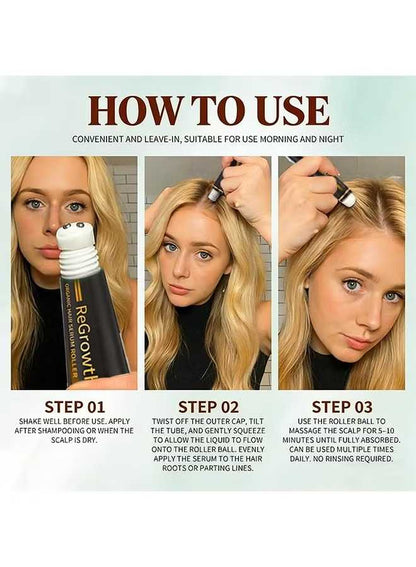 HOW TO USE

CONVENIENT AND LEAVE-IN, SUITABLE FOR USE MORNING AND NIGHT

ORGANIC HAIR SERUM ROLLER

ReGrowth

STEP 01

SHAKE WELL BEFORE USE. APPLY AFTER SHAMPOOING OR WHEN THE SCALP IS DRY.

STEP 02

TWIST OFF THE OUTER CAP, TILT THE TUBE, AND GENTLY SQUEEZE TO ALLOW THE LIQUID TO FLOW ONTO THE ROLLER BALL. EVENLY APPLY THE SERUM TO THE HAIR ROOTS OR PARTING LINES.

STEP 03

USE THE ROLLER BALL TO MASSAGE THE SCALP FOR 5-10 MINUTES UNTIL FULLY ABSORBED. CAN BE USED MULTIPLE TIMES DAILY. NO RINSING REQUIRED.